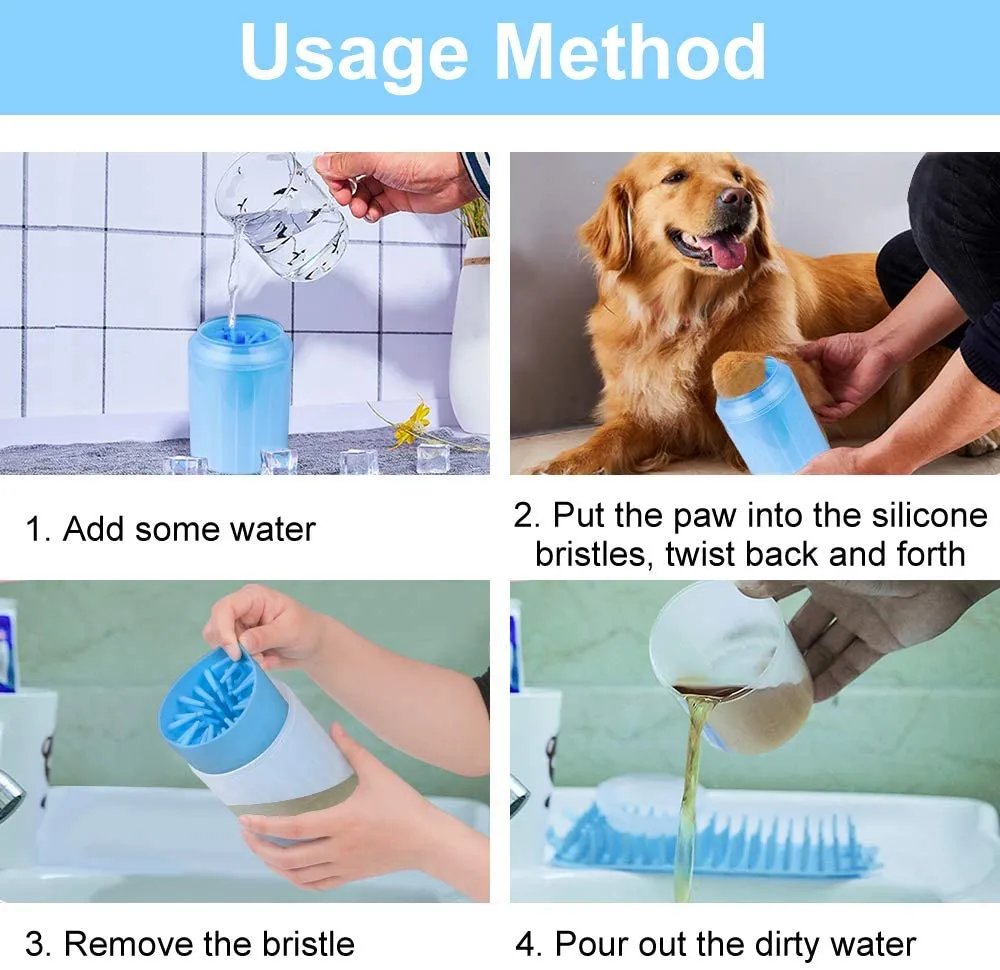 Usage Method

1. Add some water

2. Put the paw into the silicone bristles, twist back and forth

3. Remove the bristle

4. Pour out the dirty water