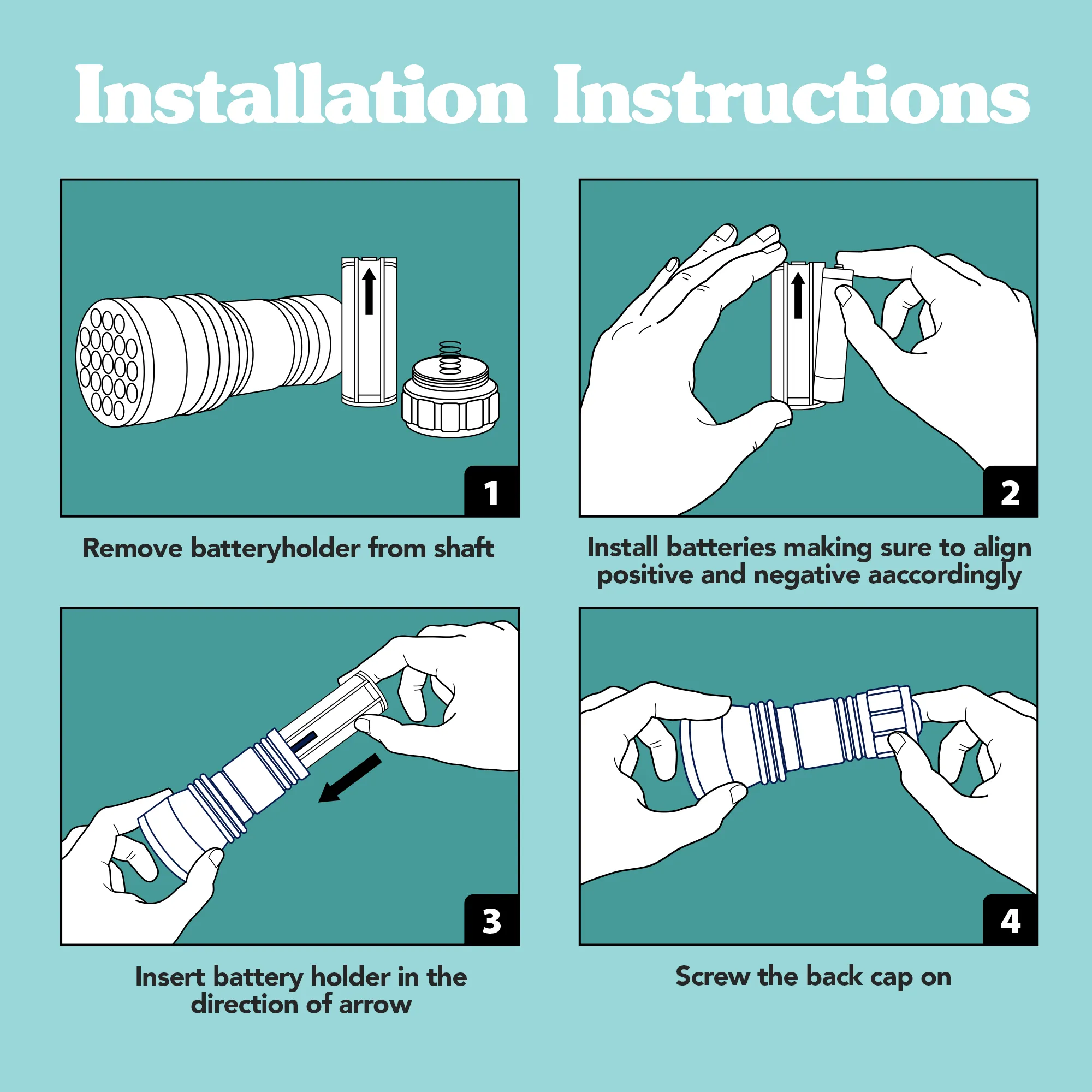 Installation Instructions

1

Remove batteryholder from shaft

2

Install batteries making sure to align positive and negative aaccordingly

3

Insert battery holder in the direction of arrow

4

Screw the back cap on